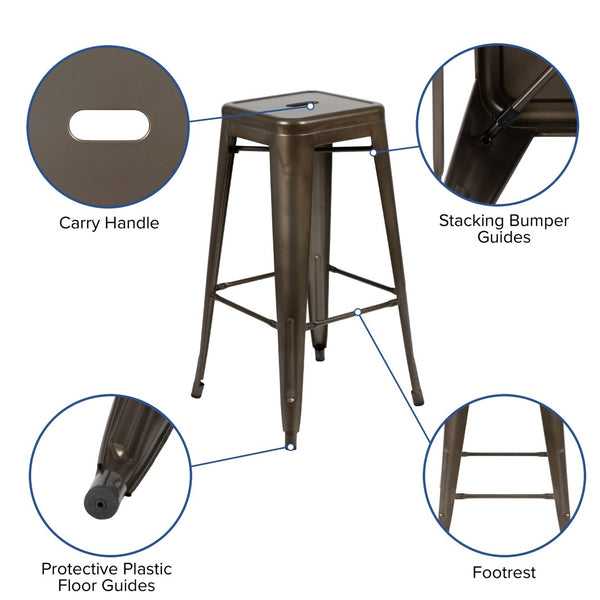 Carry Handle

Stacking Bumper Guides

Protective Plastic Floor Guides

Footrest