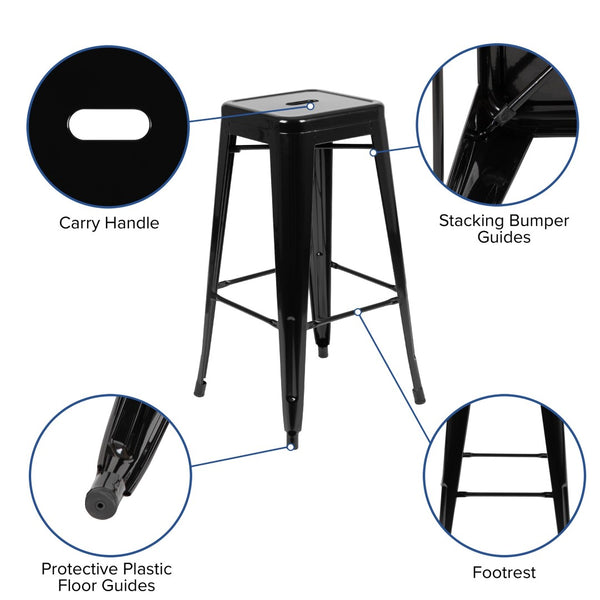 Carry Handle

Stacking Bumper Guides

Protective Plastic Floor Guides

Footrest