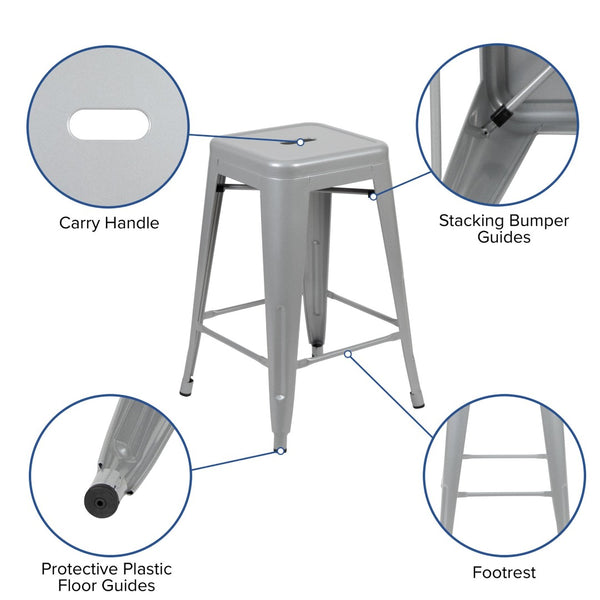 Carry Handle

Stacking Bumper Guides

Protective Plastic Floor Guides

Footrest