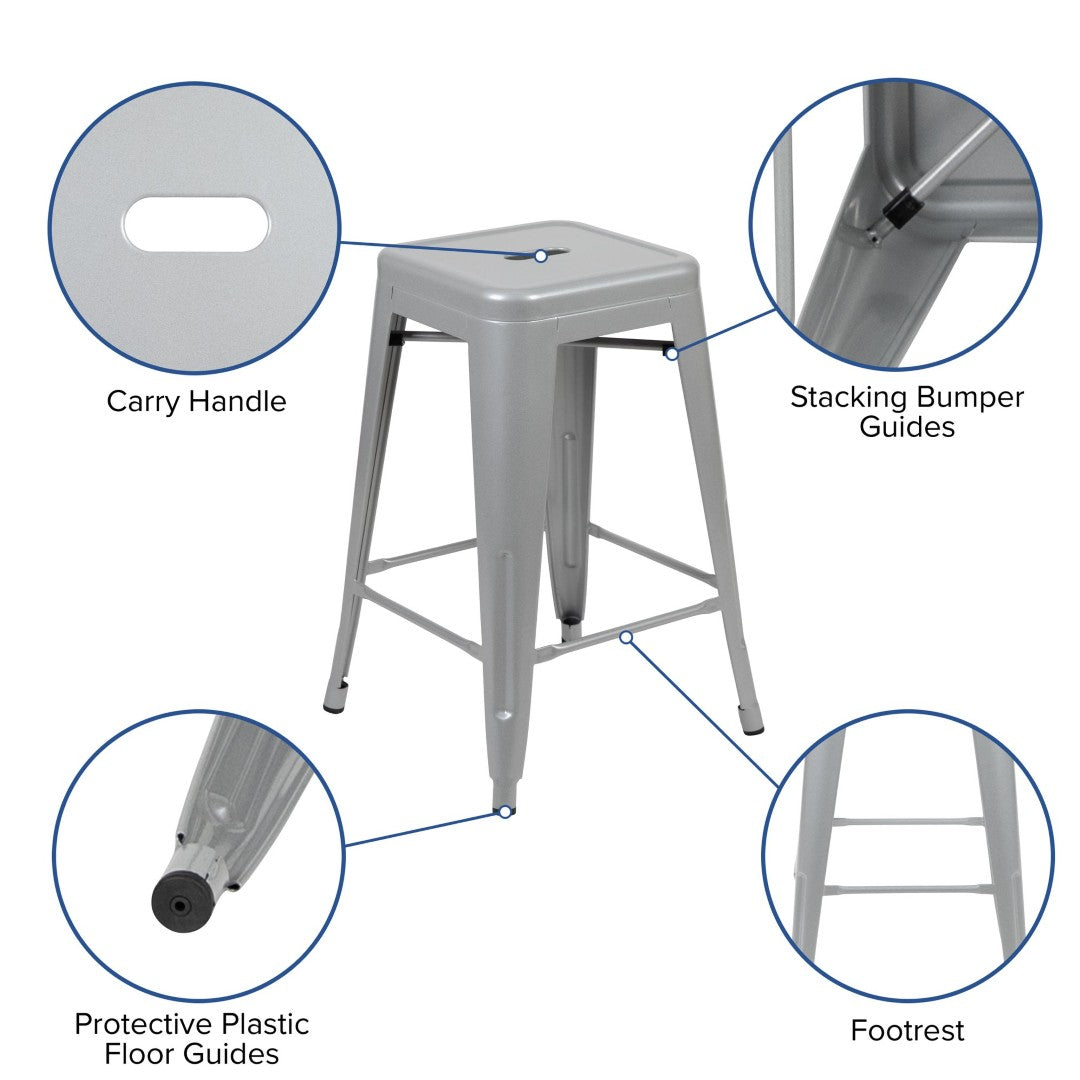 Carry Handle

Stacking Bumper Guides

Protective Plastic Floor Guides

Footrest