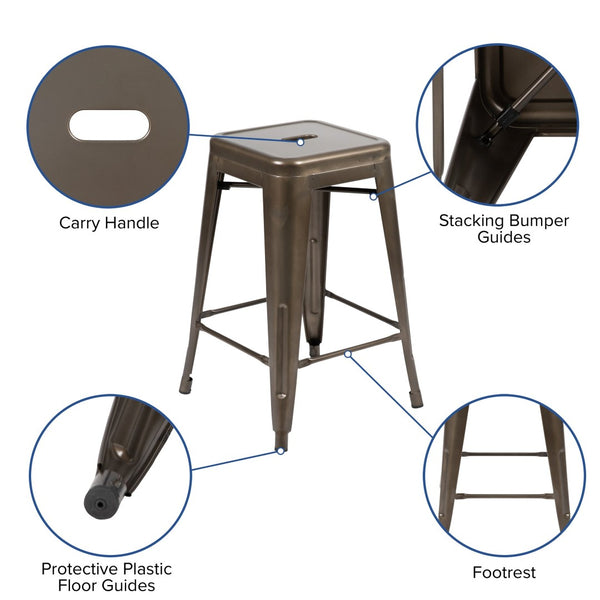 Carry Handle

Stacking Bumper Guides

Protective Plastic Floor Guides

Footrest