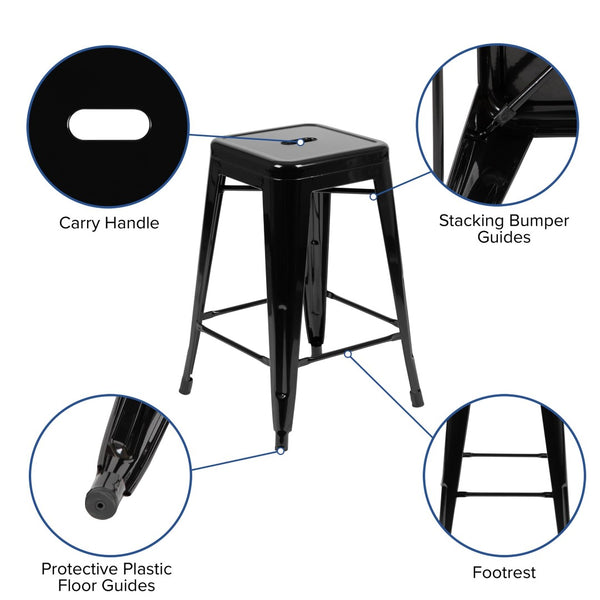 Carry Handle

Stacking Bumper Guides

Protective Plastic Floor Guides

Footrest