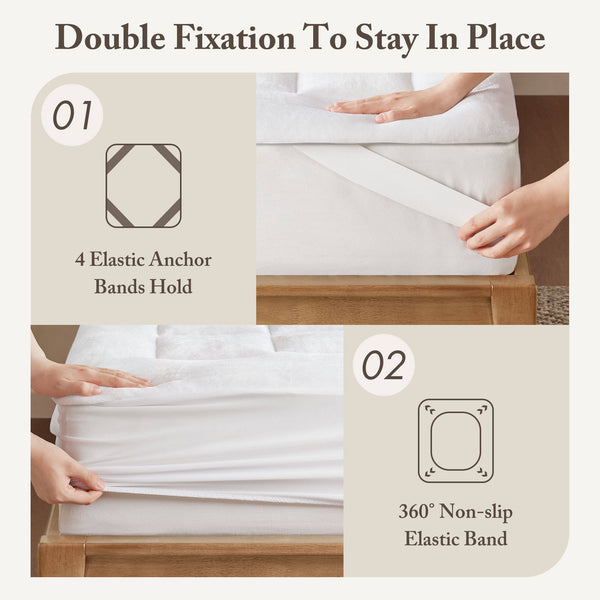 Double Fixation To Stay In Place

01

4 Elastic Anchor Bands Hold

02

360° Non-slip Elastic Band