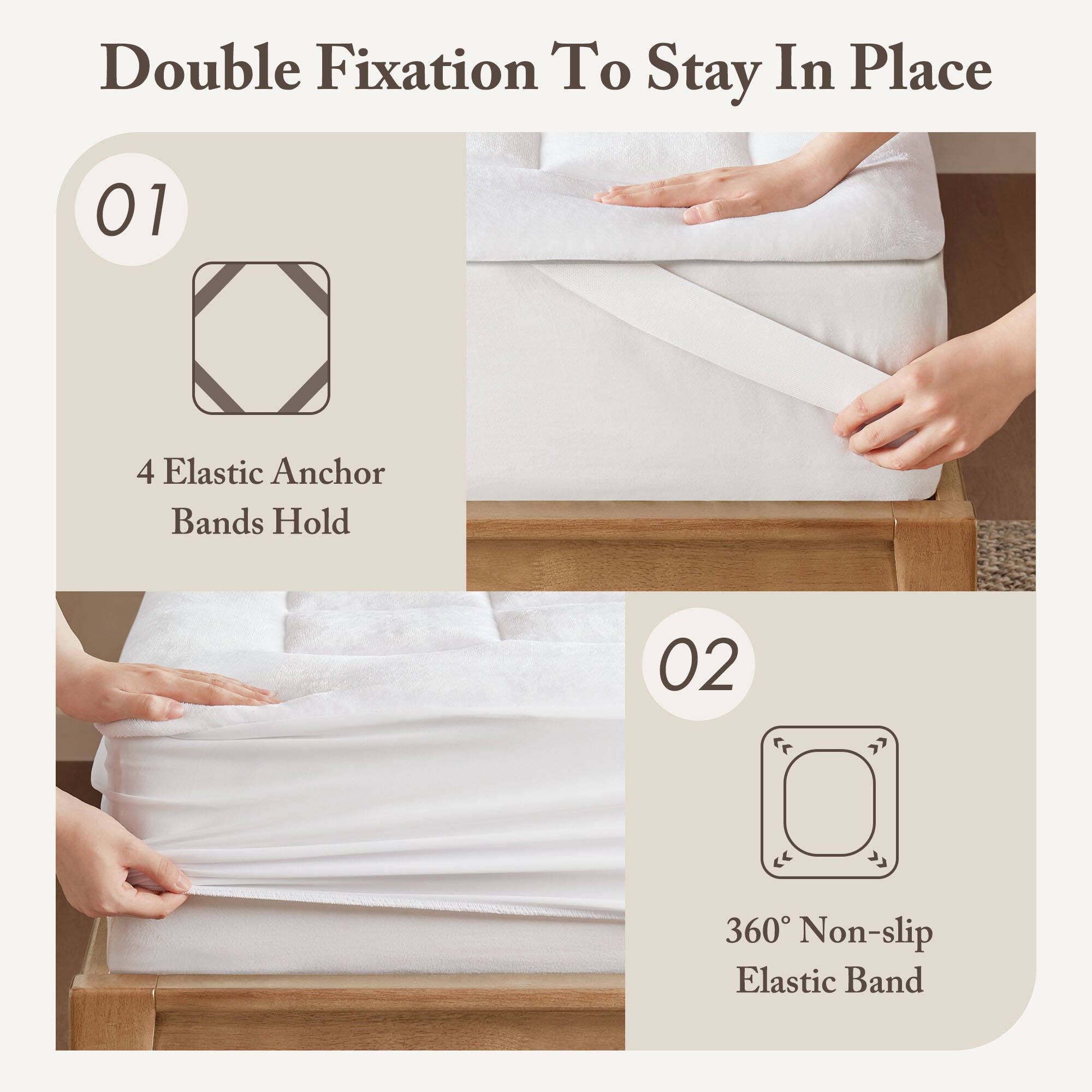 Double Fixation To Stay In Place

01

4 Elastic Anchor Bands Hold

02

360° Non-slip Elastic Band