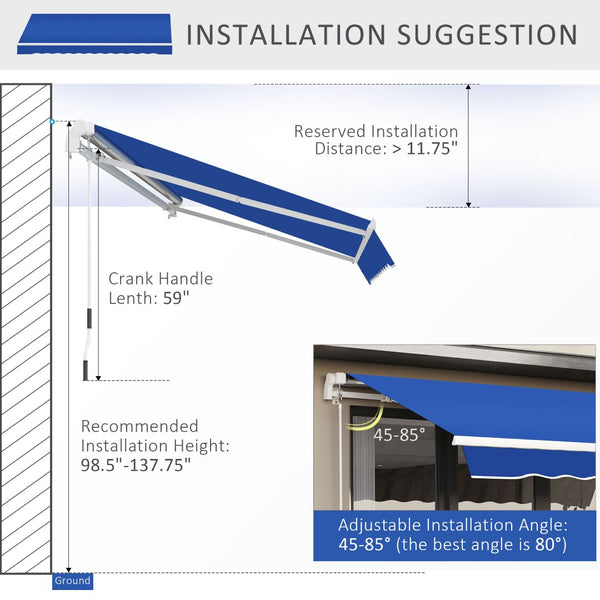 INSTALLATION SUGGESTION

Reserved Installation Distance: > 11.75"

Crank Handle Lenth: 59"

Recommended Installation Height: 98.5"-137.75"

45-85°

Adjustable Installation Angle: 45-85° (the best angle is 80°)

Ground