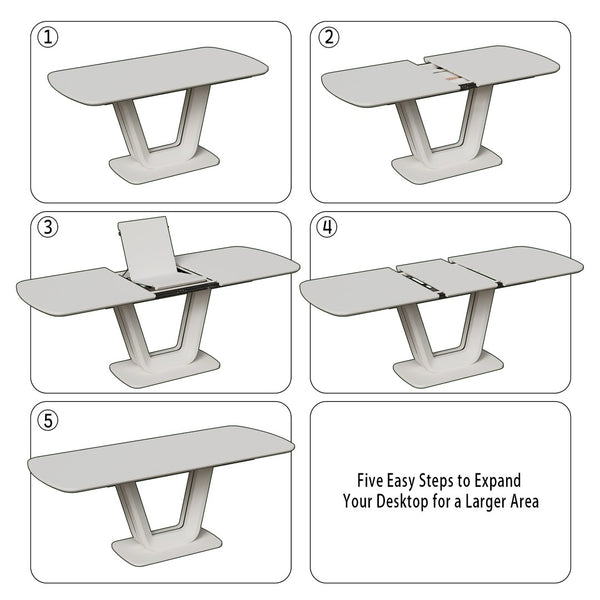 ①

②

③

④

⑤

Five Easy Steps to Expand Your Desktop for a Larger Area