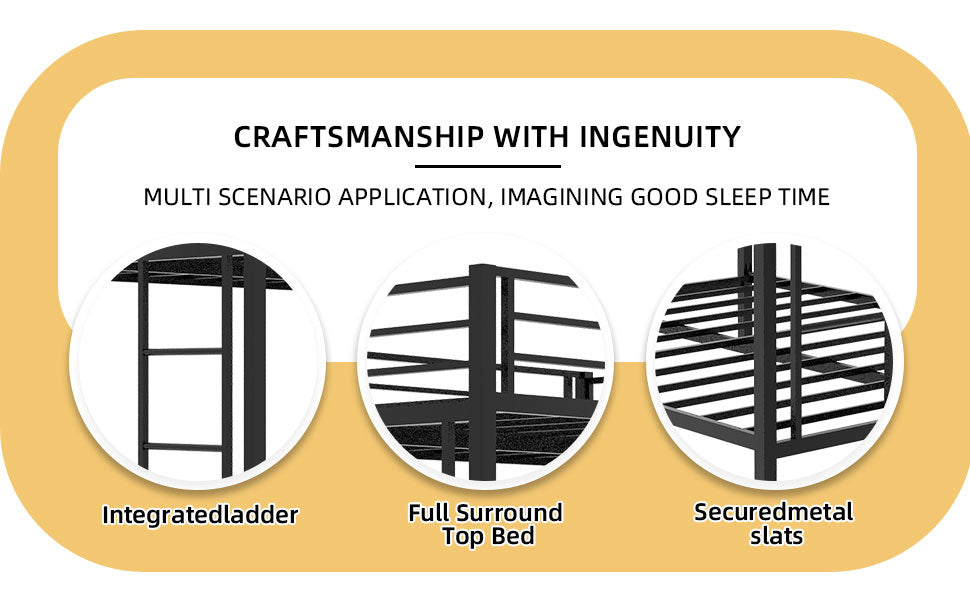 CRAFTSMANSHIP WITH INGENUITY

MULTI SCENARIO APPLICATION, IMAGINING GOOD SLEEP TIME

Integratedladder

Full Surround Top Bed

Securedmetal slats