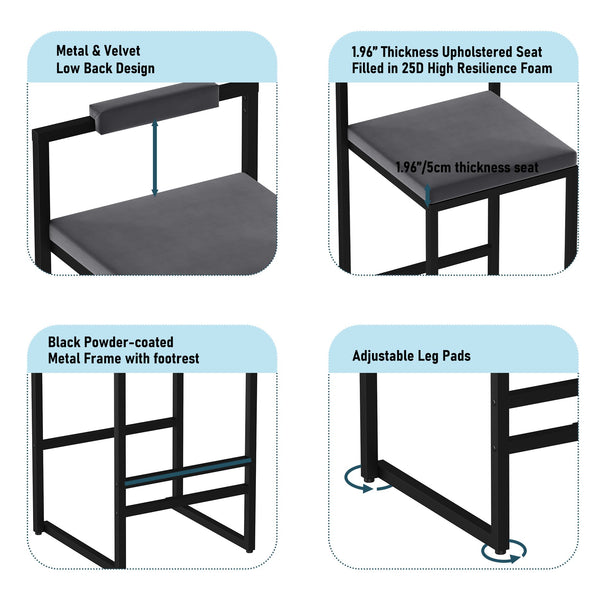 Metal & Velvet
Low Back Design

1.96" Thickness Upholstered Seat
Filled in 25D High Resilience Foam

1.96"/5cm thickness seat

Black Powder-coated
Metal Frame with footrest

Adjustable Leg Pads