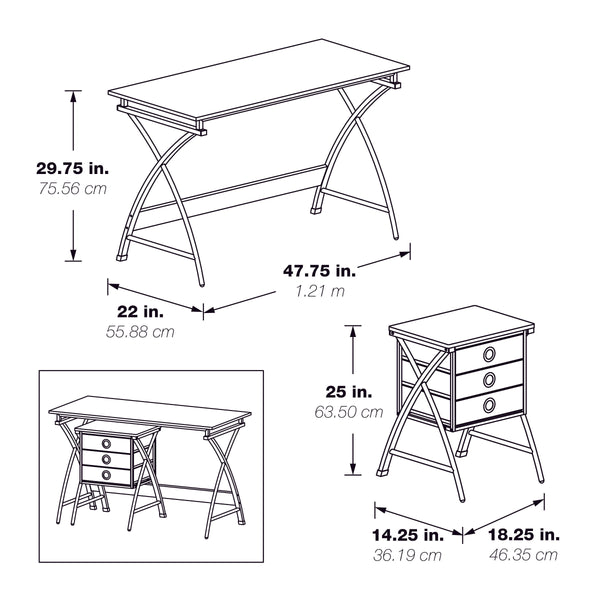 29.75 in.
75.56 cm

47.75 in.
1.21 m

22 in.
55.88 cm

25 in.
63.50 cm

14.25 in.
36.19 cm

18.25 in.
46.35 cm