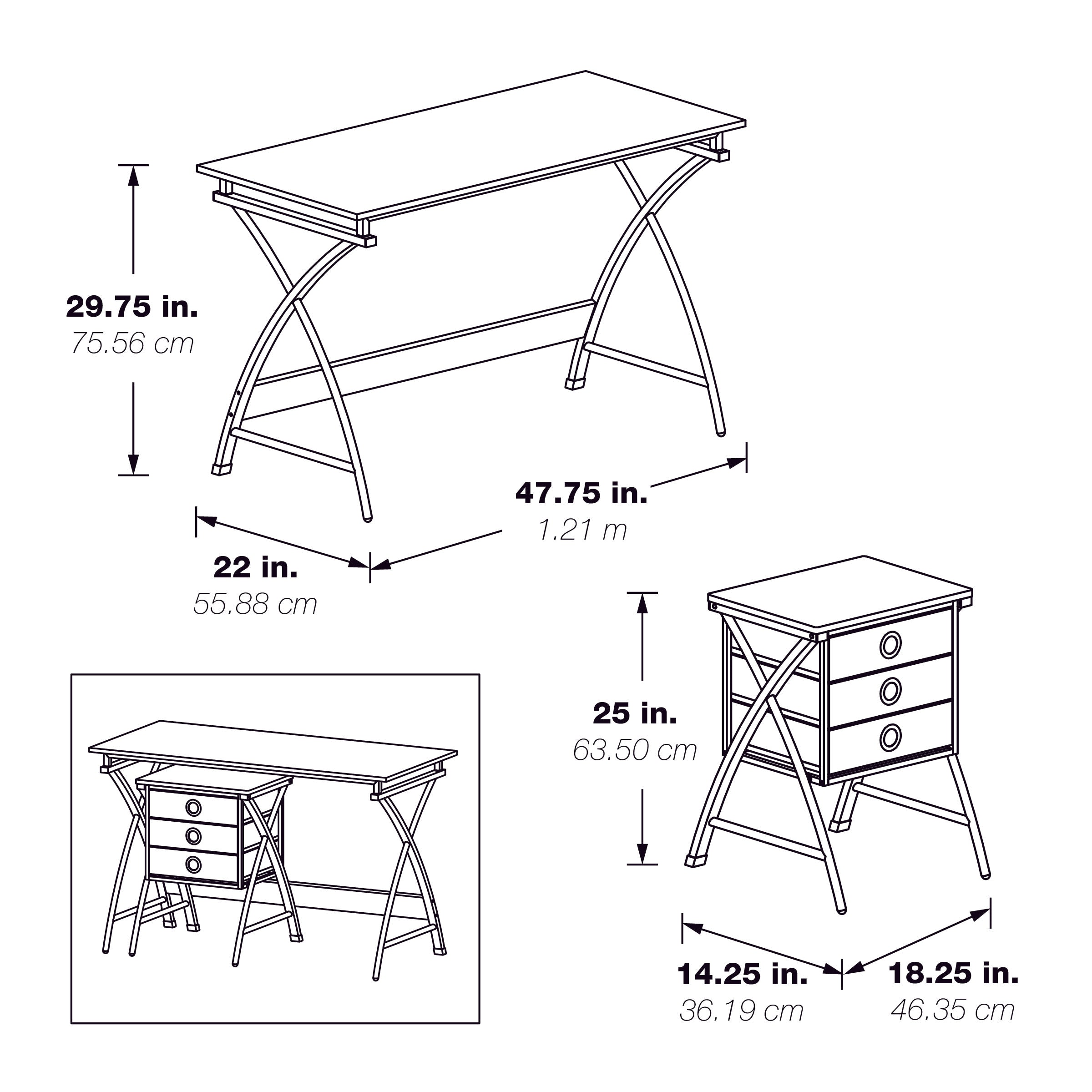 29.75 in.
75.56 cm

47.75 in.
1.21 m

22 in.
55.88 cm

25 in.
63.50 cm

14.25 in.
36.19 cm

18.25 in.
46.35 cm