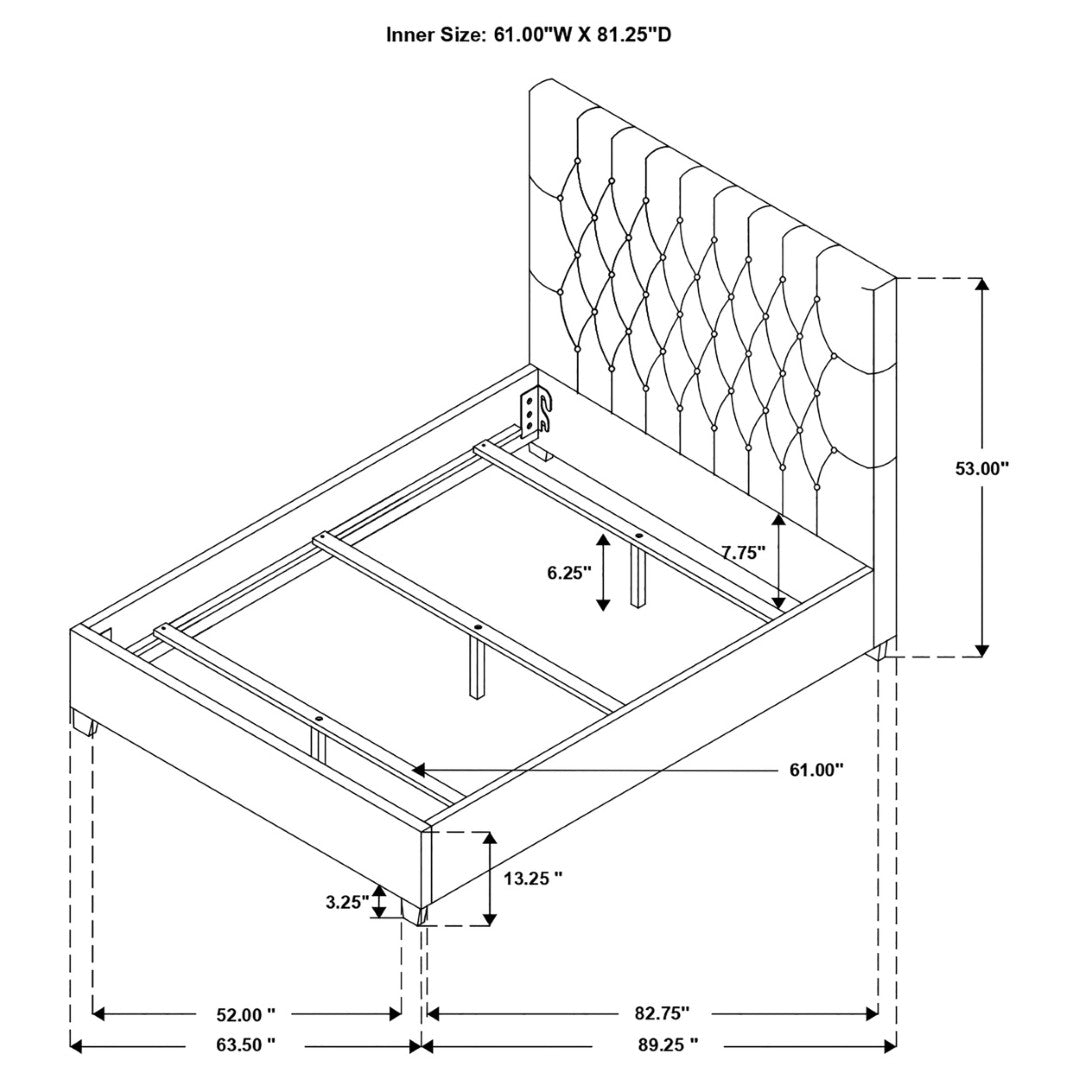 Inner Size: 61.00"W X 81.25"D

53.00"

7.75"

6.25"

61.00"

13.25 "

3.25"

52.00 "

82.75"

63.50 "

89.25 "