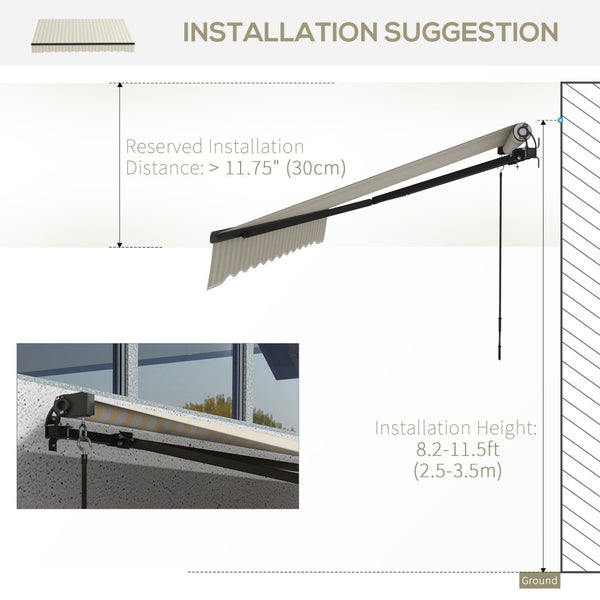 INSTALLATION SUGGESTION

Reserved Installation Distance: > 11.75" (30cm)

Installation Height: 8.2-11.5ft (2.5-3.5m)

Ground