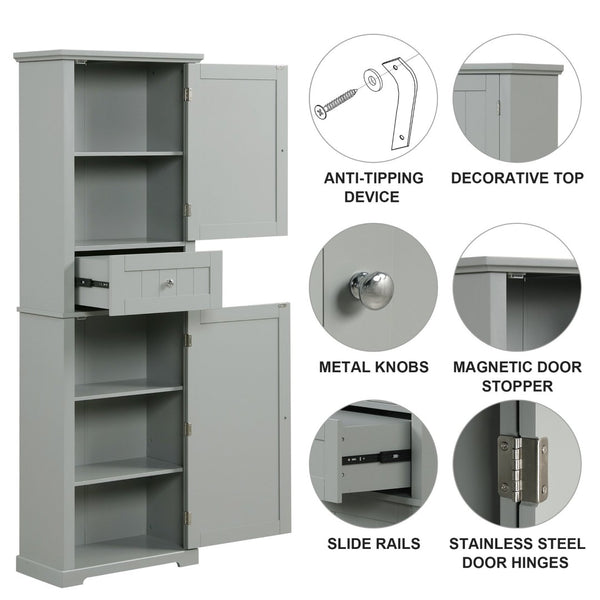 ANTI-TIPPING DEVICE

DECORATIVE TOP

METAL KNOBS

MAGNETIC DOOR STOPPER

SLIDE RAILS

STAINLESS STEEL DOOR HINGES