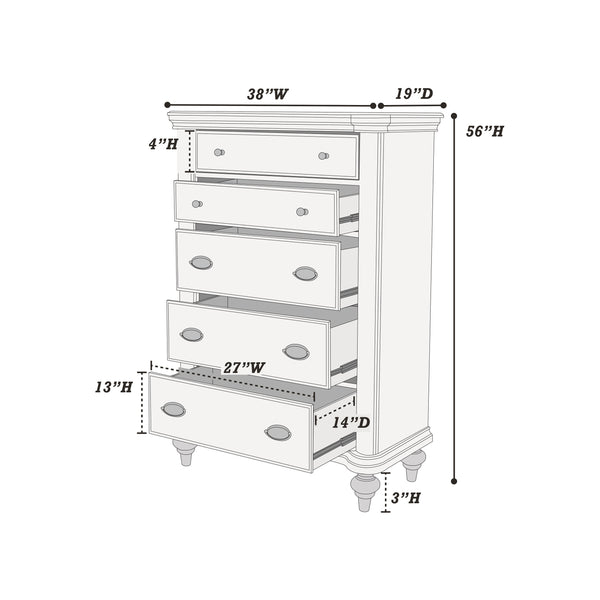 38"W
19"D
56"H
4"H
27"W
13"H
14"D
3"H