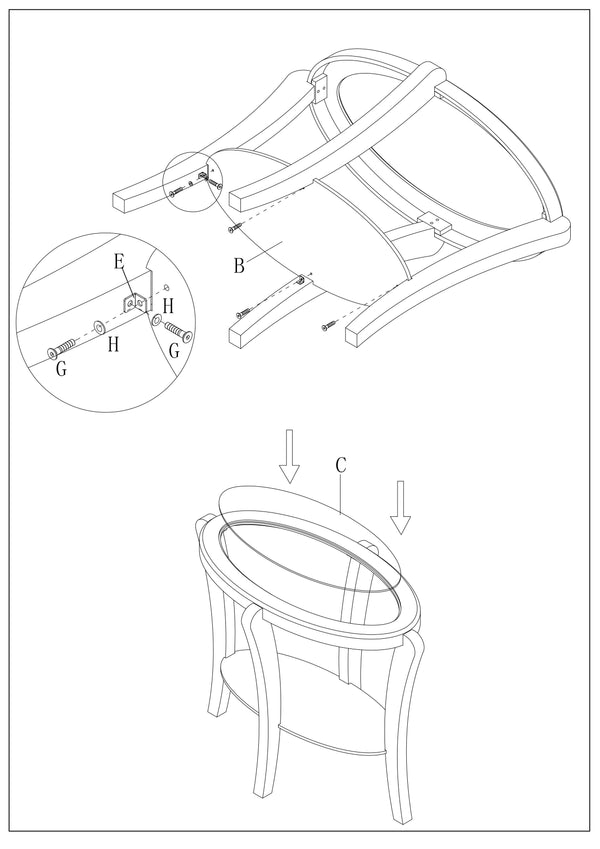 B

E

H

H

G

G

C