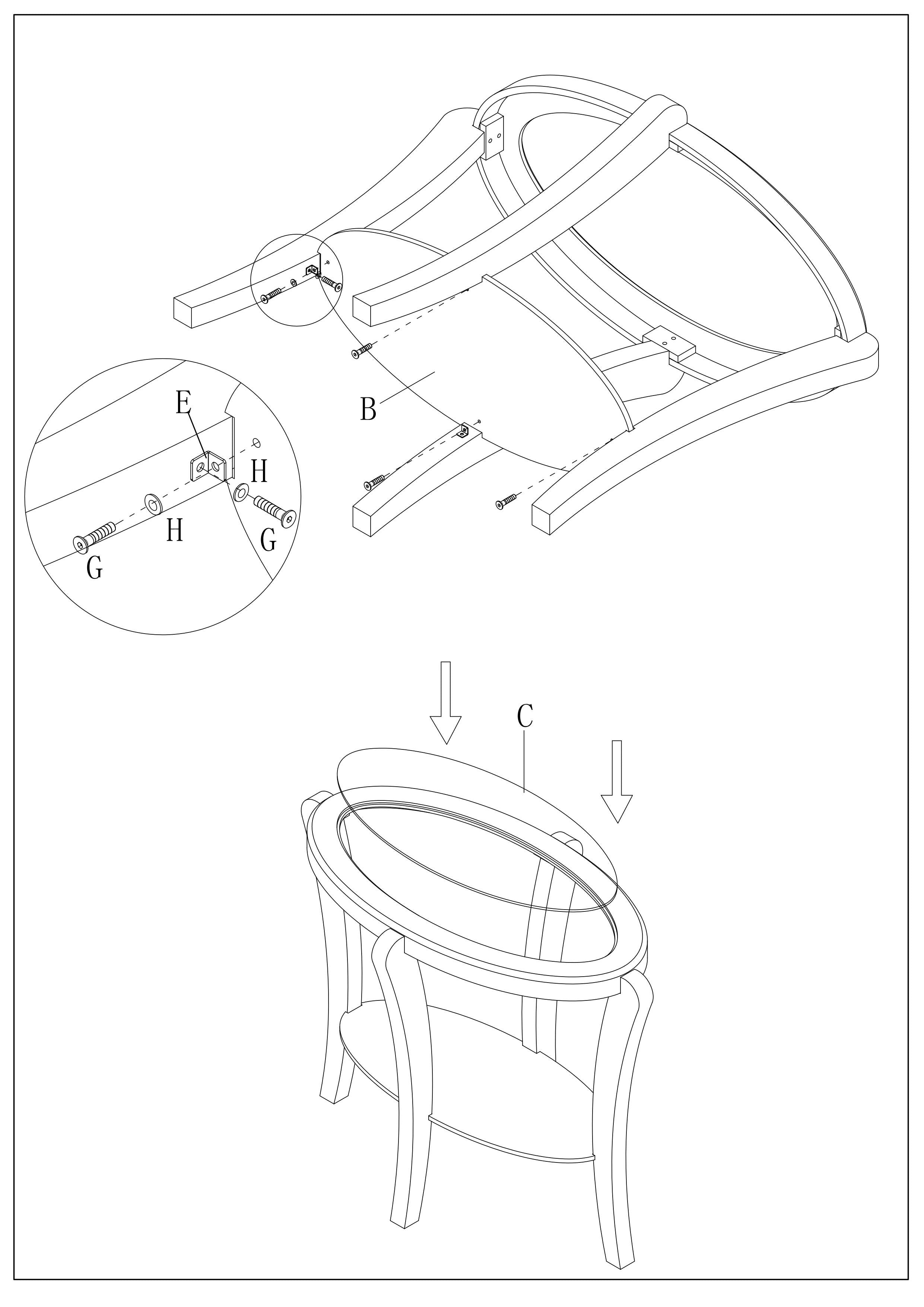 B

E

H

H

G

G

C