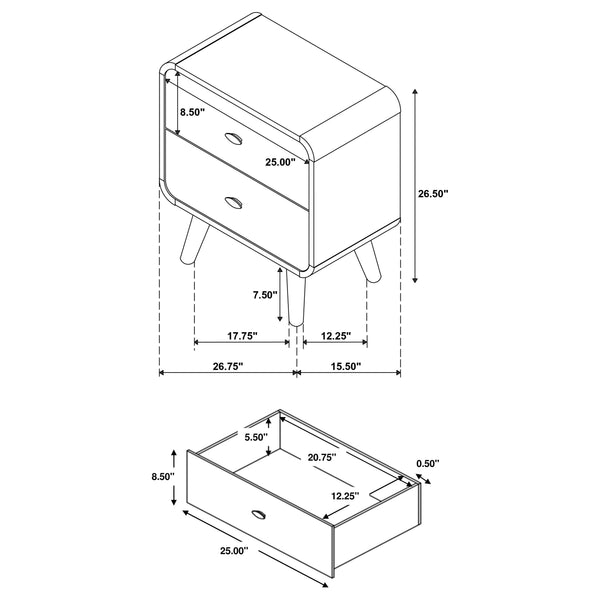 8.50"
25.00"
26.50"
7.50"
17.75"
12.25"
26.75"
15.50"

5.50"
20.75"
0.50"
8.50"
12.25"
25.00"