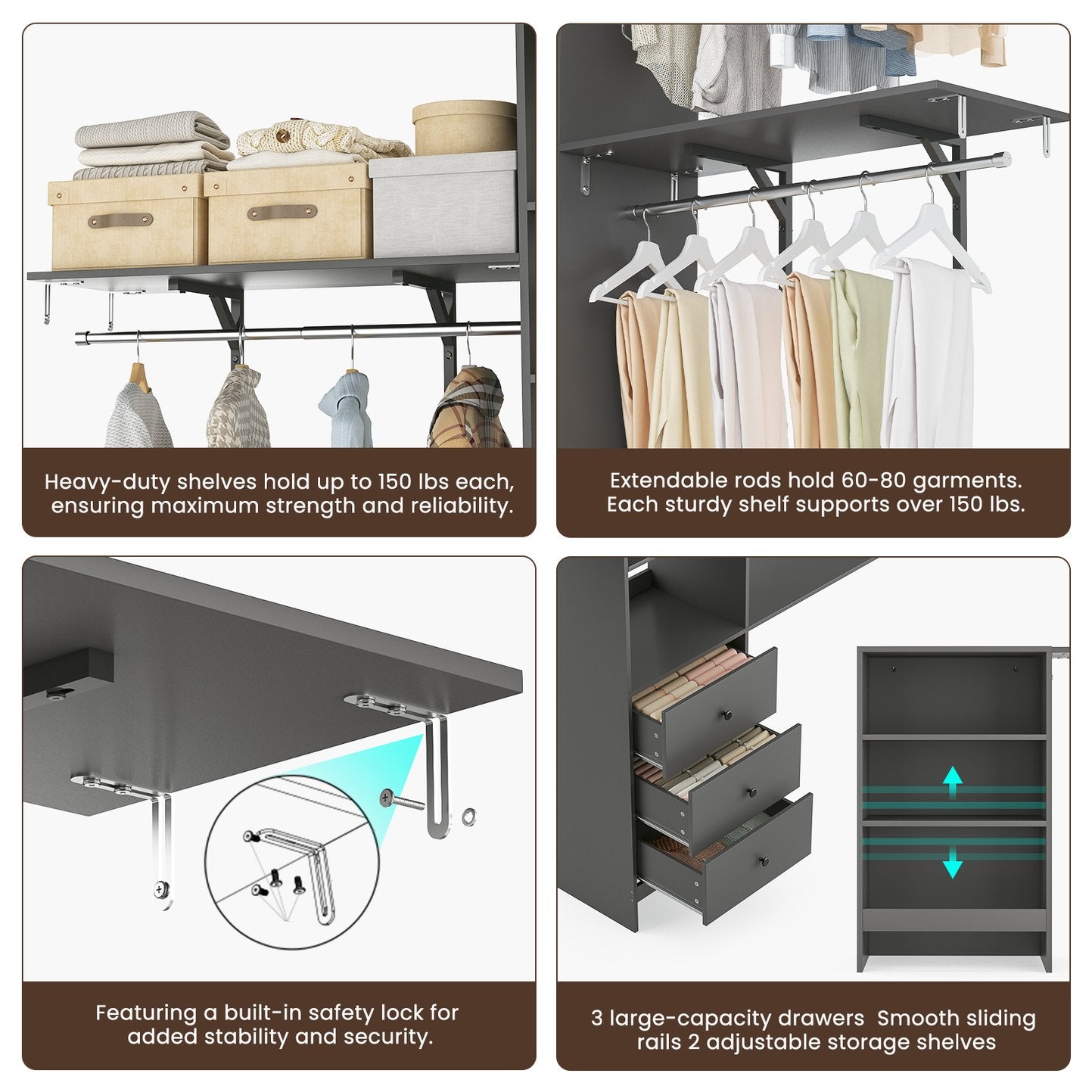 Heavy-duty shelves hold up to 150 lbs each, ensuring maximum strength and reliability.

Extendable rods hold 60-80 garments. Each sturdy shelf supports over 150 lbs.

Featuring a built-in safety lock for added stability and security.

3 large-capacity drawers  Smooth sliding rails 2 adjustable storage shelves