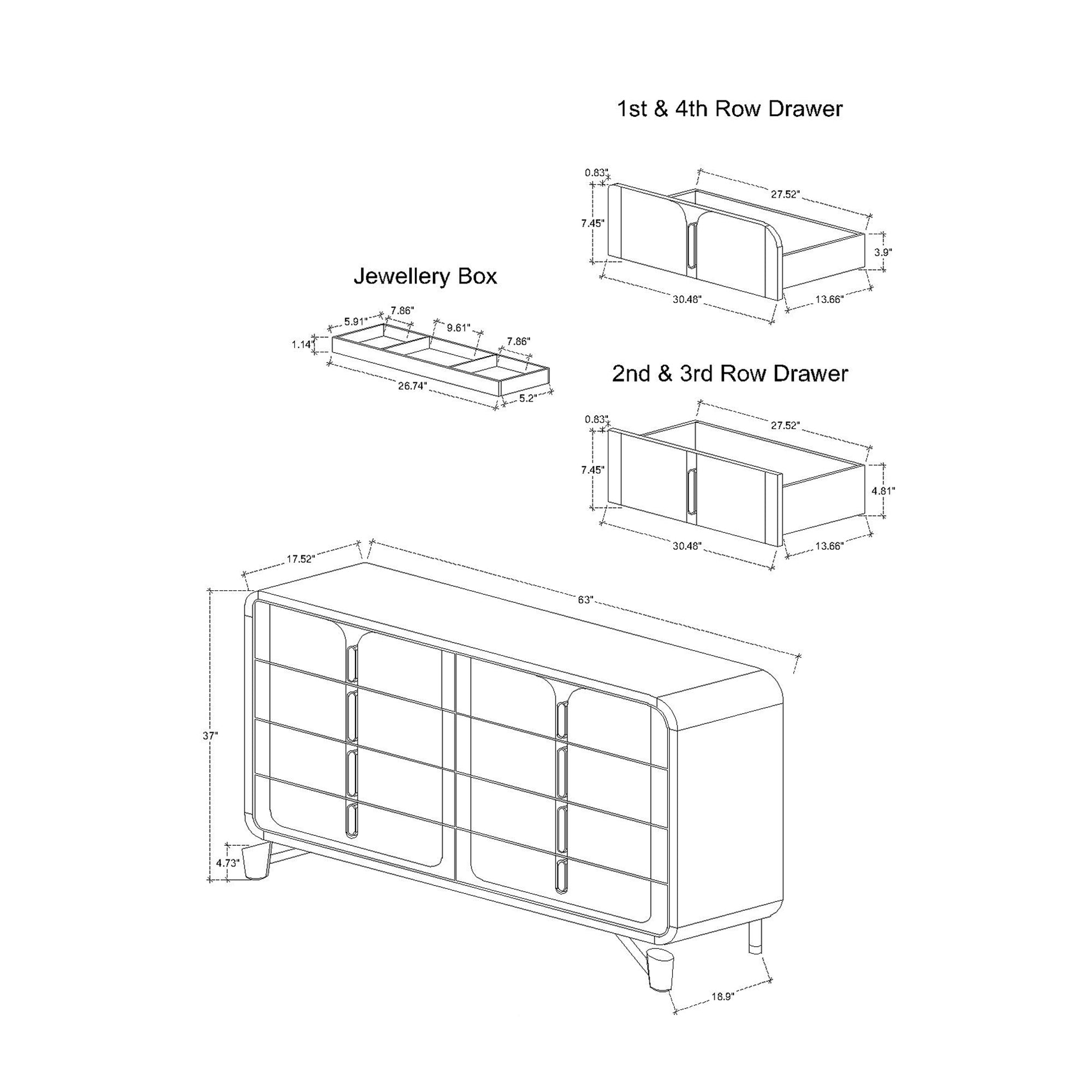 1st & 4th Row Drawer

0.83"
27.52"
7.45"
3.9"
30.48"
13.66"

Jewellery Box

5.91"
7.86"
9.61"
7.86"
1.14"
26.74"
5.2"

2nd & 3rd Row Drawer

0.83"
27.52"
7.45"
4.81"
30.48"
13.66"

17.52"
63"
37"
4.73"
18.9"