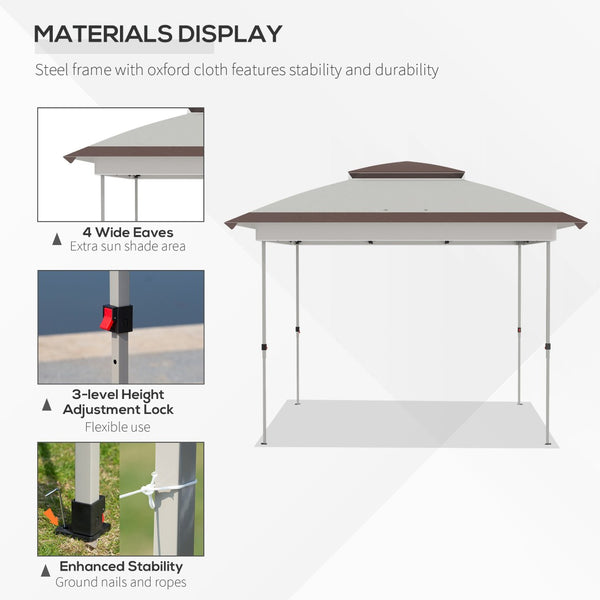 MATERIALS DISPLAY

Steel frame with oxford cloth features stability and durability

4 Wide Eaves
Extra sun shade area

3-level Height Adjustment Lock
Flexible use

Enhanced Stability
Ground nails and ropes