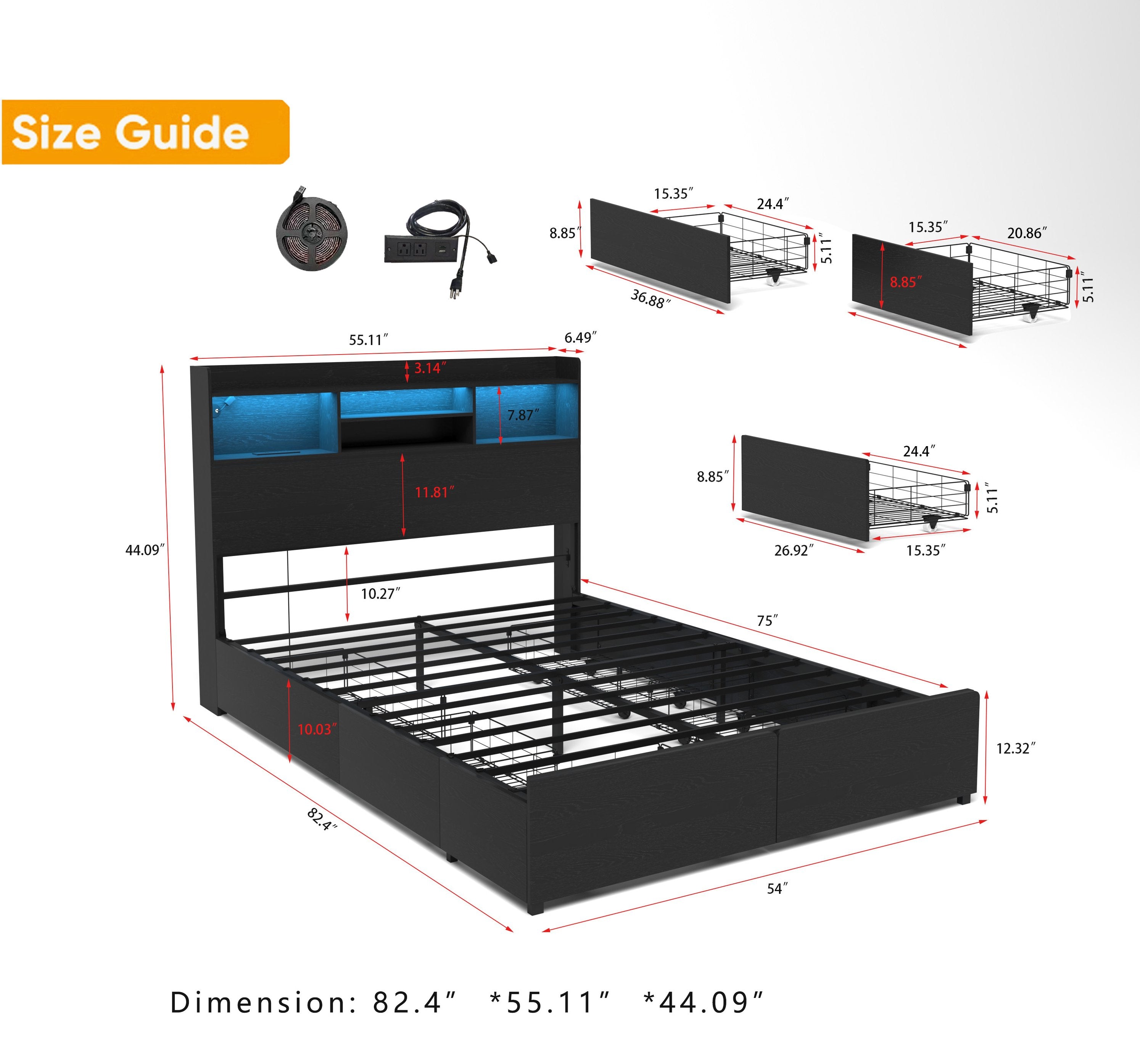 Size Guide

15.35″
24.4″
8.85″
5.11″
36.88″

15.35″
20.86″
8.85″
5.11″

55.11″
6.49″
3.14″
7.87″
11.81″
44.09″
10.27″

24.4″
8.85″
5.11″
26.92″
15.35″

75″
10.03″
12.32″
82.4″
54″

Dimension: 82.4″ *55.11″ *44.09″