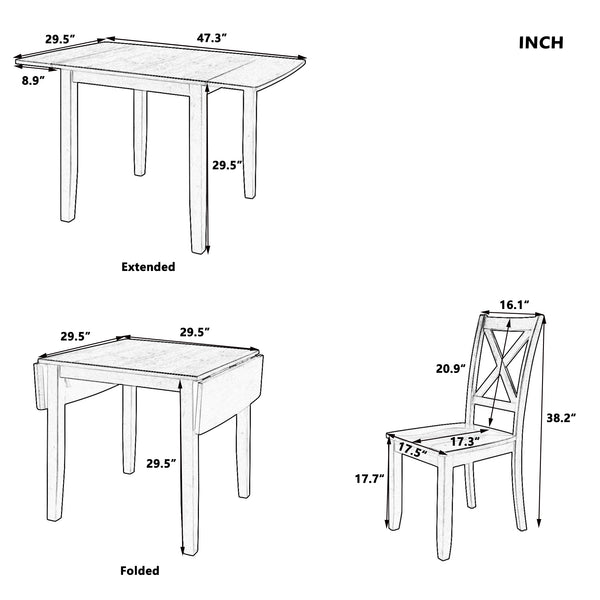 29.5″
47.3″
INCH
8.9″
29.5″
Extended

29.5″
29.5″
29.5″
Folded

16.1″
20.9″
38.2″
17.3″
17.5″
17.7″