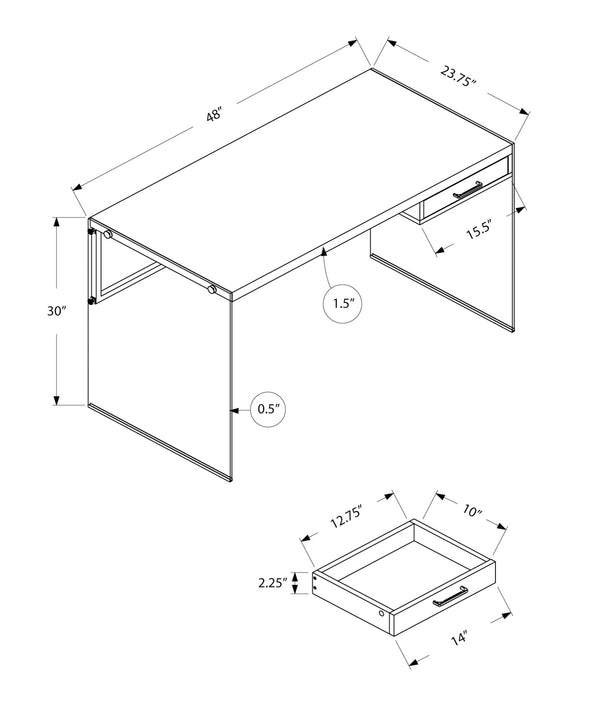 48"
23.75"
15.5"
30"
1.5"
0.5"
12.75"
10"
2.25"
14"