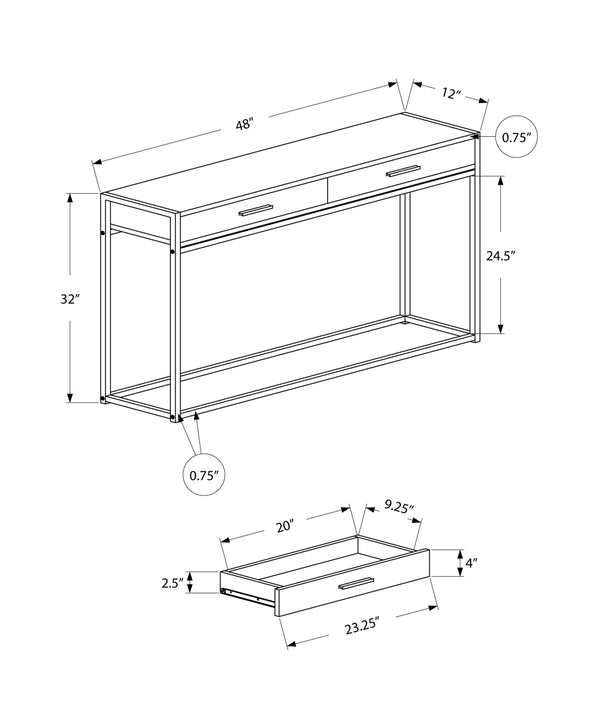 48"
12"
0.75"
24.5"
32"
0.75"
20"
9.25"
4"
2.5"
23.25"