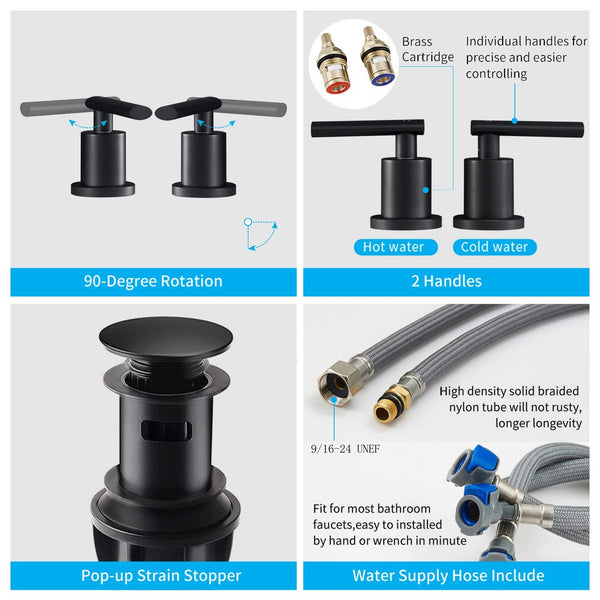 90-Degree Rotation

Brass Cartridge

Individual handles for precise and easier controlling

Hot water

Cold water

2 Handles

Pop-up Strain Stopper

High density solid braided nylon tube will not rusty, longer longevity

9/16-24 UNEF

Fit for most bathroom faucets,easy to installed by hand or wrench in minute

Water Supply Hose Include