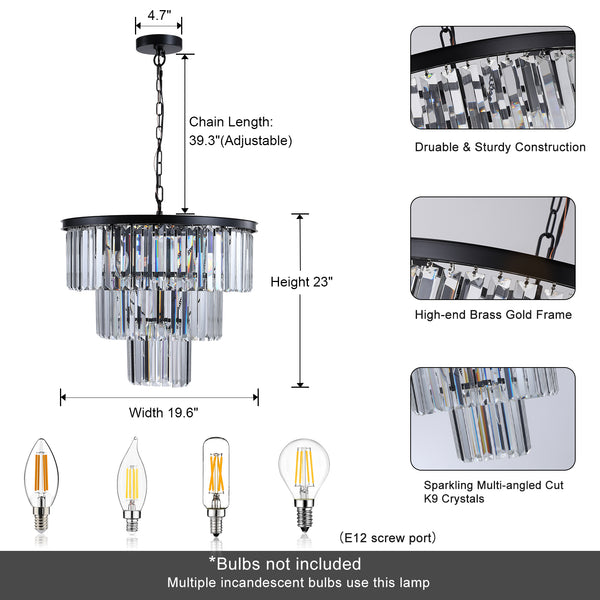 4.7"

Chain Length:
39.3"(Adjustable)

Height 23"

Width 19.6"

Druable & Sturdy Construction

High-end Brass Gold Frame

Sparkling Multi-angled Cut K9 Crystals

（E12 screw port）

*Bulbs not included
Multiple incandescent bulbs use this lamp