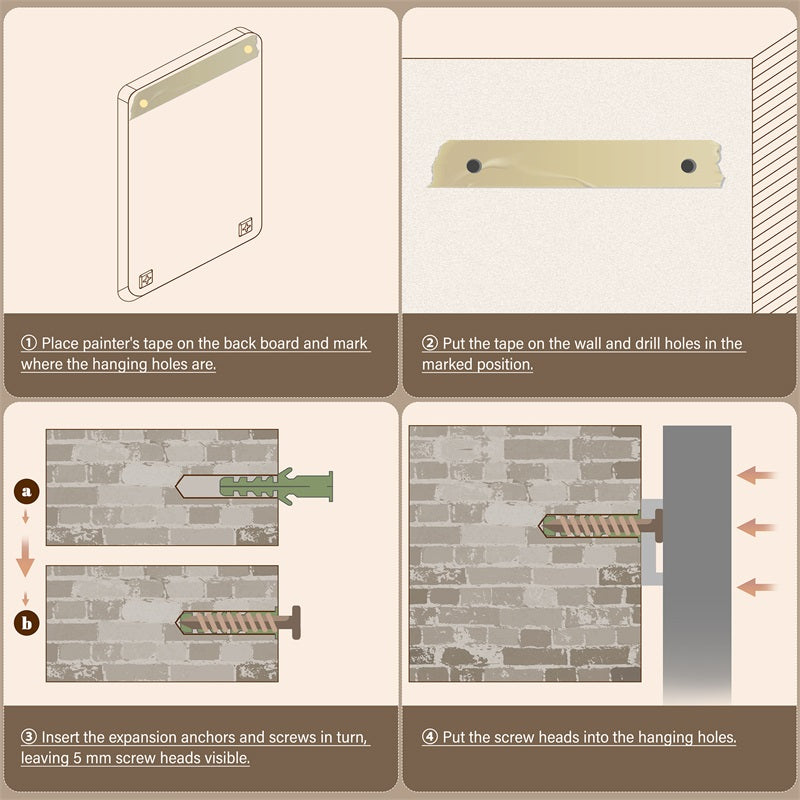 ① Place painter's tape on the back board and mark where the hanging holes are.

② Put the tape on the wall and drill holes in the marked position.

a

b

③ Insert the expansion anchors and screws in turn, leaving 5 mm screw heads visible.

④ Put the screw heads into the hanging holes.