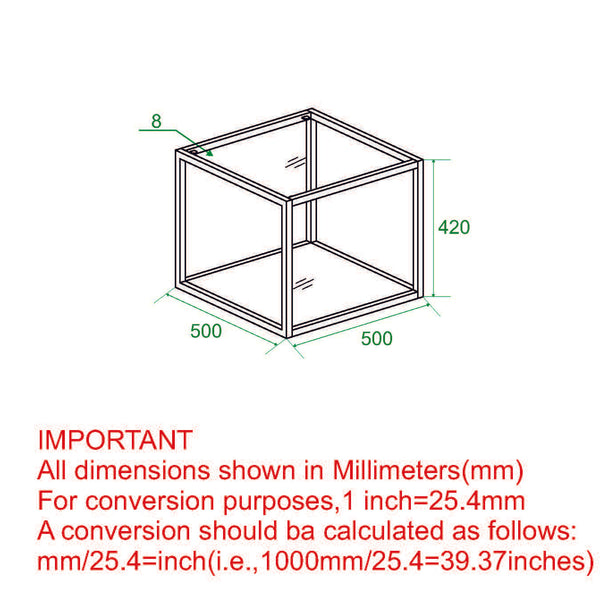 8

420

500

500

IMPORTANT
All dimensions shown in Millimeters(mm)
For conversion purposes,1 inch=25.4mm
A conversion should ba calculated as follows:
mm/25.4=inch(i.e.,1000mm/25.4=39.37inches)