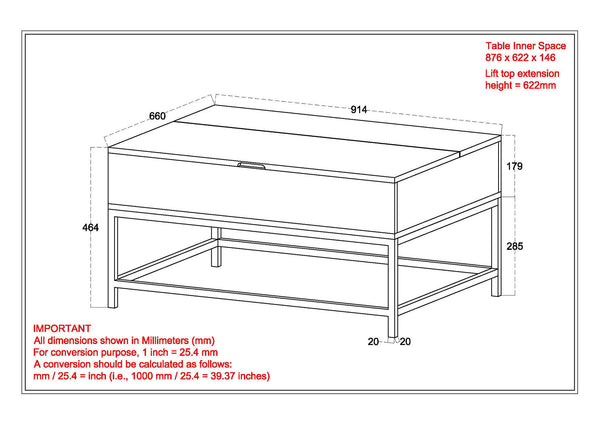 Table Inner Space
876 x 622 x 146

Lift top extension
height = 622mm

660

914

179

464

285

20 20

IMPORTANT
All dimensions shown in Millimeters (mm)
For conversion purpose, 1 inch = 25.4 mm
A conversion should be calculated as follows:
mm / 25.4 = inch (i.e., 1000 mm / 25.4 = 39.37 inches)