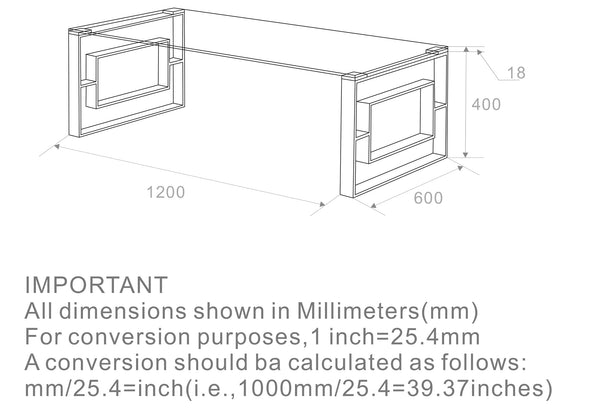 18
400
1200
600

IMPORTANT
All dimensions shown in Millimeters(mm)
For conversion purposes,1 inch=25.4mm
A conversion should ba calculated as follows:
mm/25.4=inch(i.e.,1000mm/25.4=39.37inches)