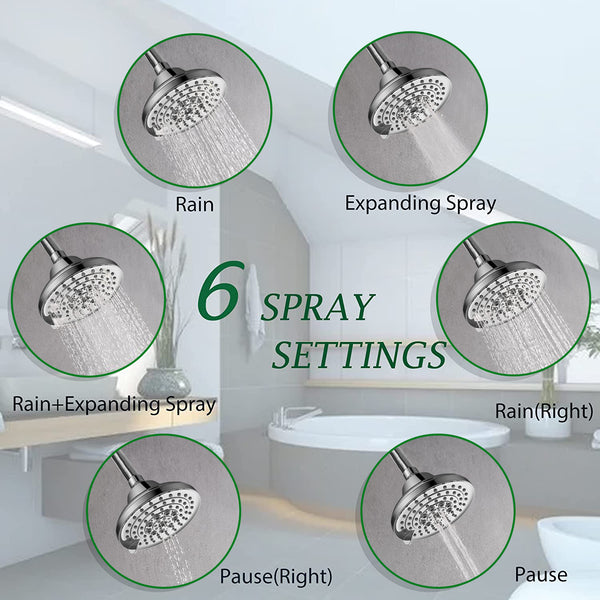 Rain

Expanding Spray

6 SPRAY SETTINGS

Rain+Expanding Spray

Rain(Right)

Pause(Right)

Pause