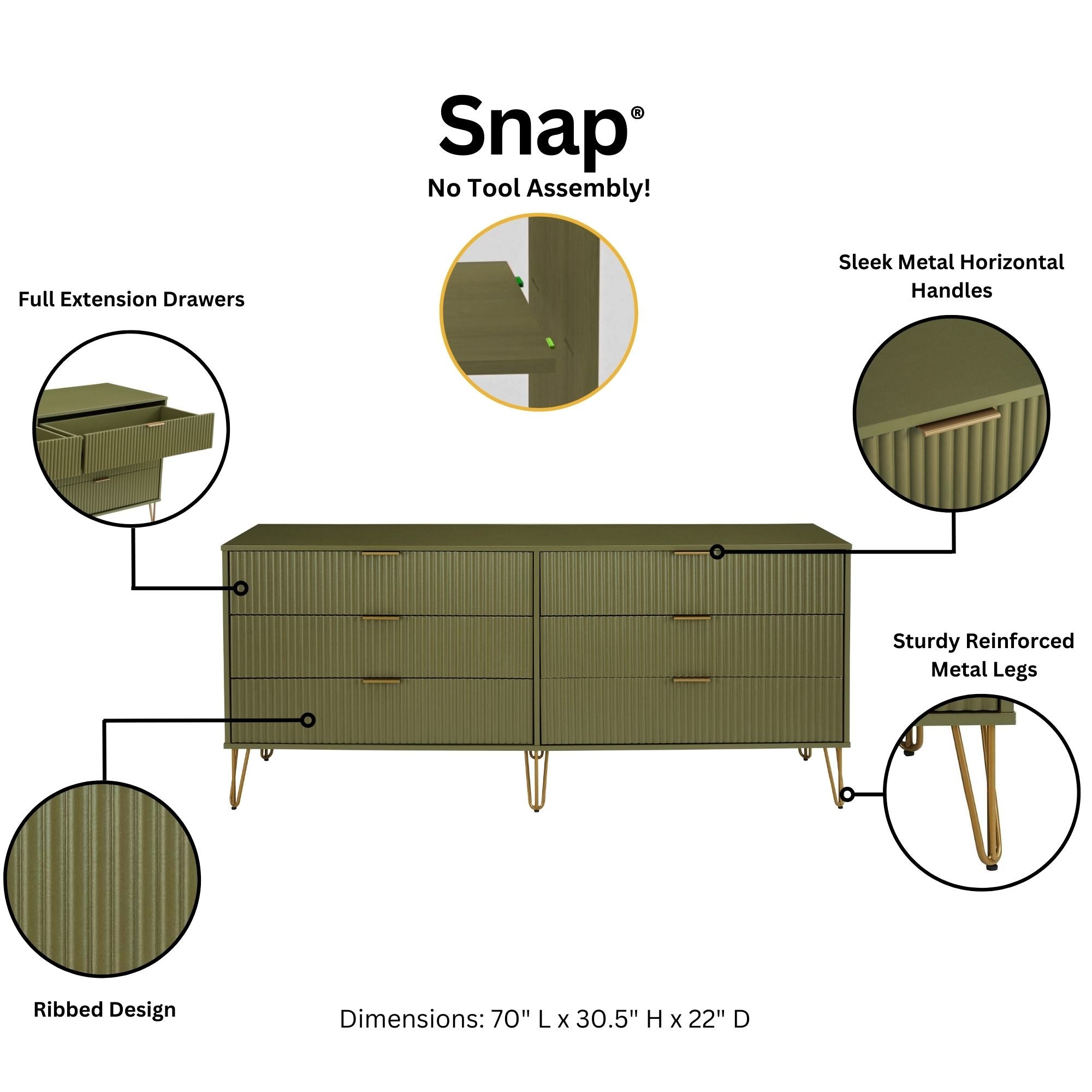 Snap®

No Tool Assembly!

Full Extension Drawers

Sleek Metal Horizontal Handles

Sturdy Reinforced Metal Legs

Ribbed Design

Dimensions: 70" L x 30.5" H x 22" D