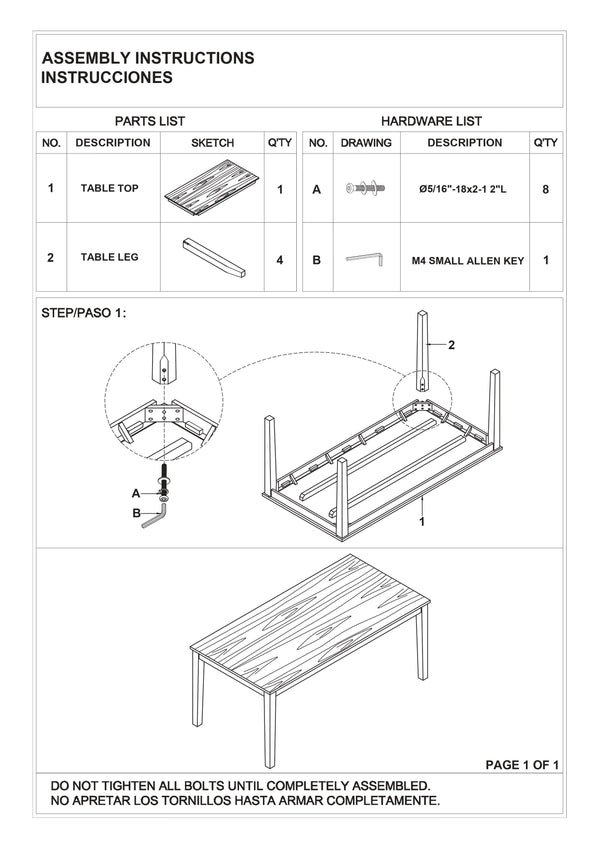 ASSEMBLY INSTRUCTIONS
INSTRUCCIONES

PARTS LIST

| NO. | DESCRIPTION | SKETCH | Q'TY |
|---|---|---|---|
| 1 | TABLE TOP | | 1 |
| 2 | TABLE LEG | | 4 |

HARDWARE LIST

| NO. | DRAWING | DESCRIPTION | Q'TY |
|---|---|---|---|
| A | | Ø5/16"-18x2-1 2"L | 8 |
| B | | M4 SMALL ALLEN KEY | 1 |

STEP/PASO 1:

2

A

B

1

PAGE 1 OF 1

DO NOT TIGHTEN ALL BOLTS UNTIL COMPLETELY ASSEMBLED.
NO APRETAR LOS TORNILLOS HASTA ARMAR COMPLETAMENTE.