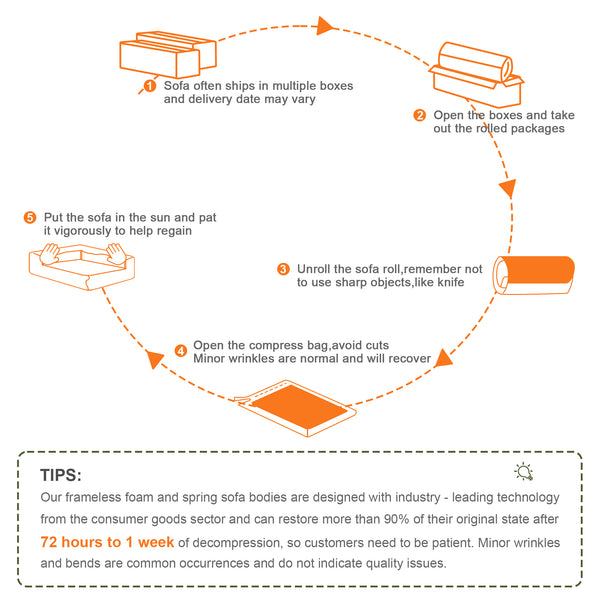 1 Sofa often ships in multiple boxes and delivery date may vary

2 Open the boxes and take out the rolled packages

3 Unroll the sofa roll,remember not to use sharp objects,like knife

4 Open the compress bag,avoid cuts Minor wrinkles are normal and will recover

5 Put the sofa in the sun and pat it vigorously to help regain

TIPS:

Our frameless foam and spring sofa bodies are designed with industry - leading technology from the consumer goods sector and can restore more than 90% of their original state after 72 hours to 1 week of decompression, so customers need to be patient. Minor wrinkles and bends are common occurrences and do not indicate quality issues.