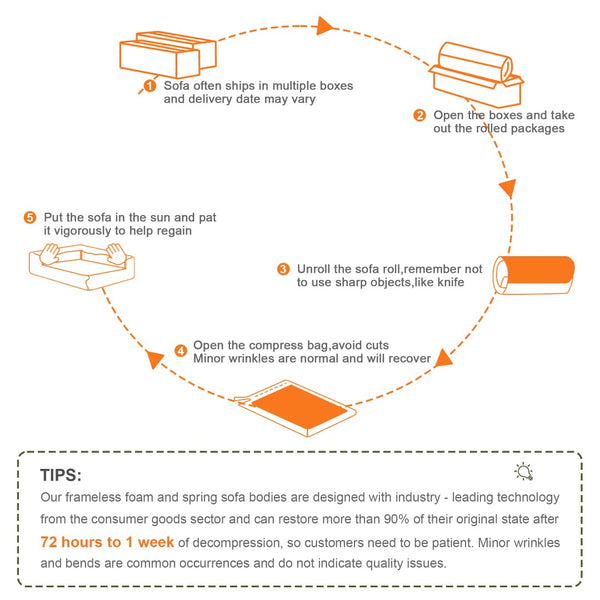 1 Sofa often ships in multiple boxes and delivery date may vary

2 Open the boxes and take out the rolled packages

3 Unroll the sofa roll,remember not to use sharp objects,like knife

4 Open the compress bag,avoid cuts Minor wrinkles are normal and will recover

5 Put the sofa in the sun and pat it vigorously to help regain

TIPS:

Our frameless foam and spring sofa bodies are designed with industry - leading technology from the consumer goods sector and can restore more than 90% of their original state after 72 hours to 1 week of decompression, so customers need to be patient. Minor wrinkles and bends are common occurrences and do not indicate quality issues.