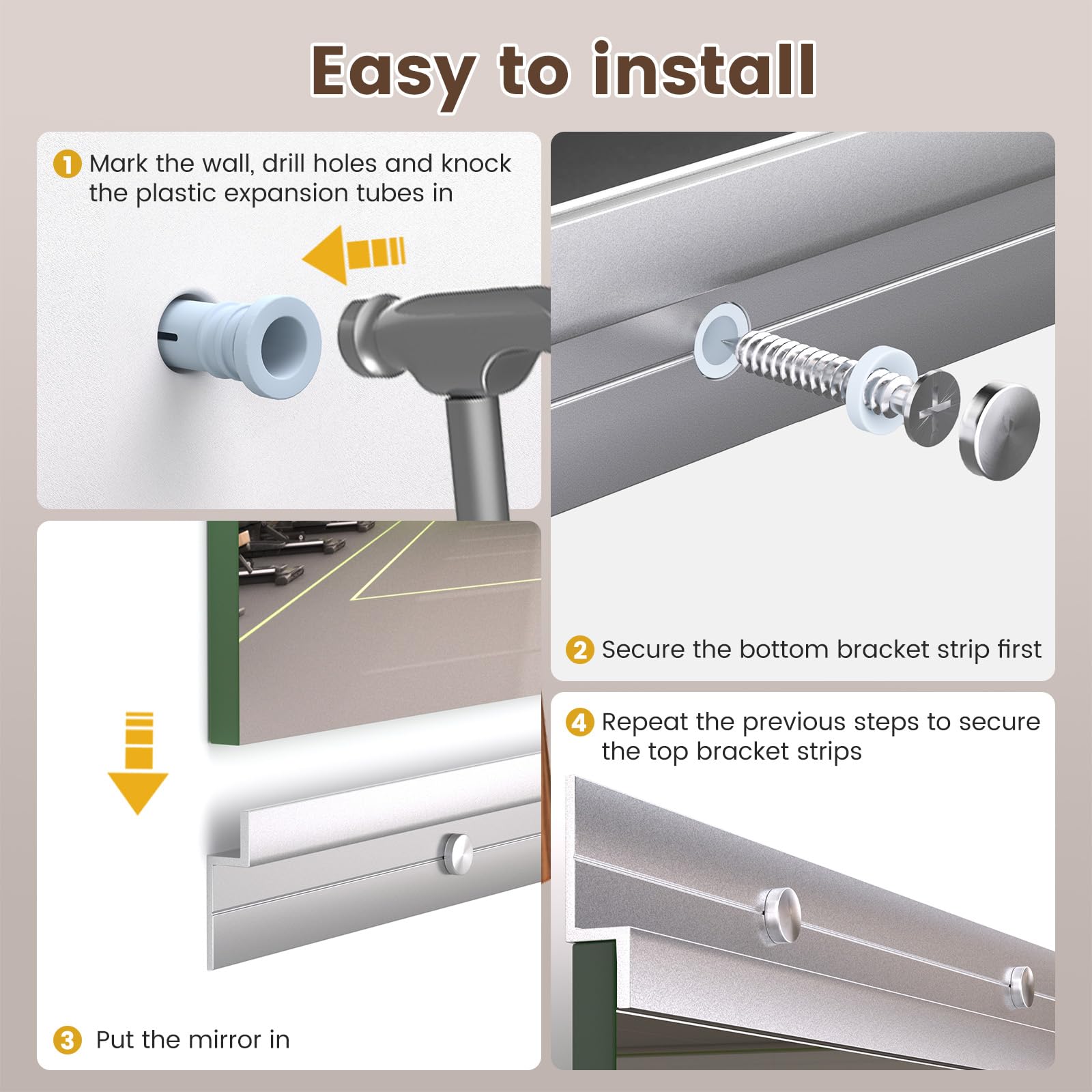 Easy to install

1 Mark the wall, drill holes and knock the plastic expansion tubes in

2 Secure the bottom bracket strip first

3 Put the mirror in

4 Repeat the previous steps to secure the top bracket strips