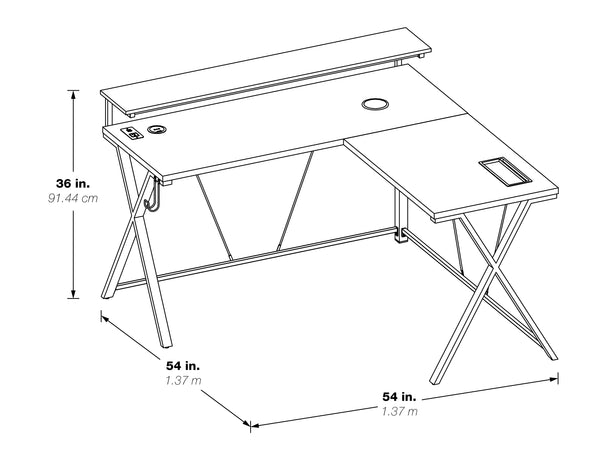 36 in.
91.44 cm

54 in.
1.37 m

54 in.
1.37 m