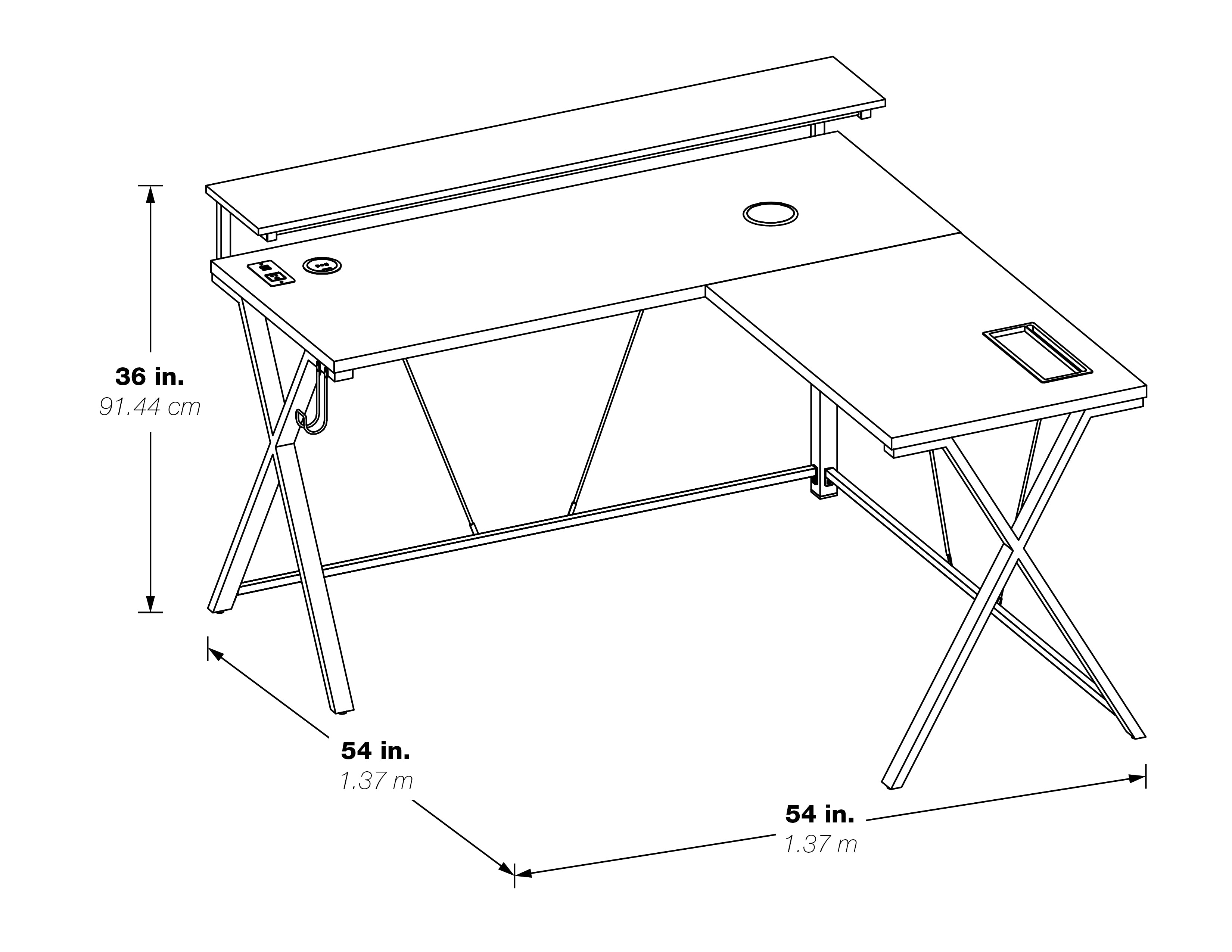 36 in.
91.44 cm

54 in.
1.37 m

54 in.
1.37 m