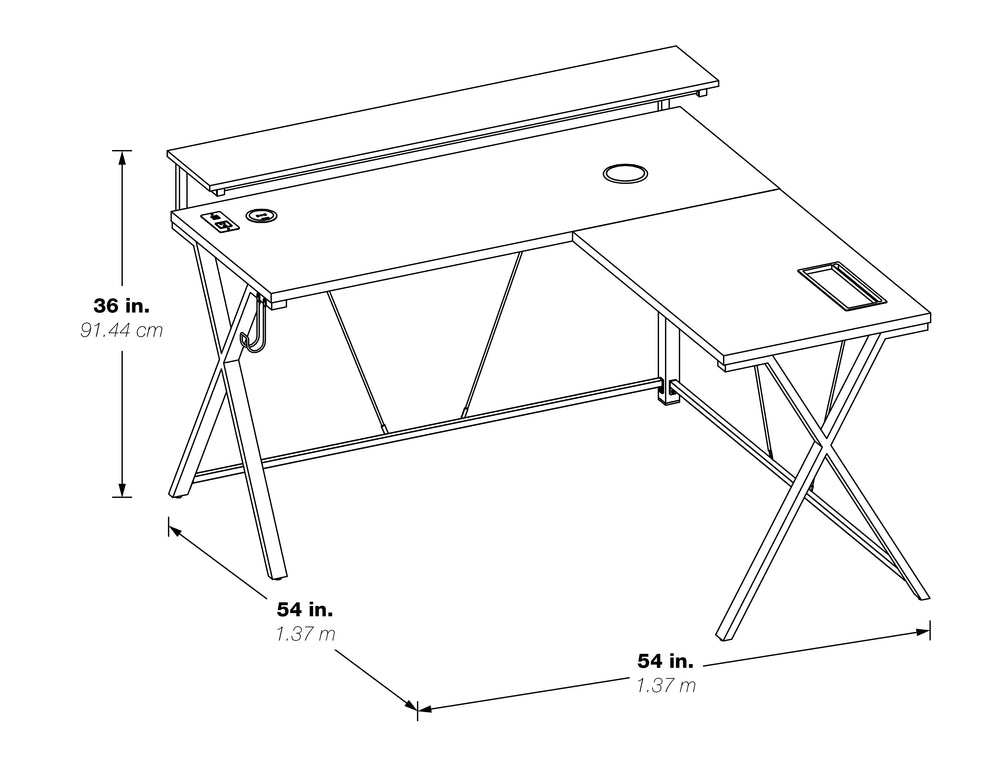 36 in.
91.44 cm

54 in.
1.37 m

54 in.
1.37 m