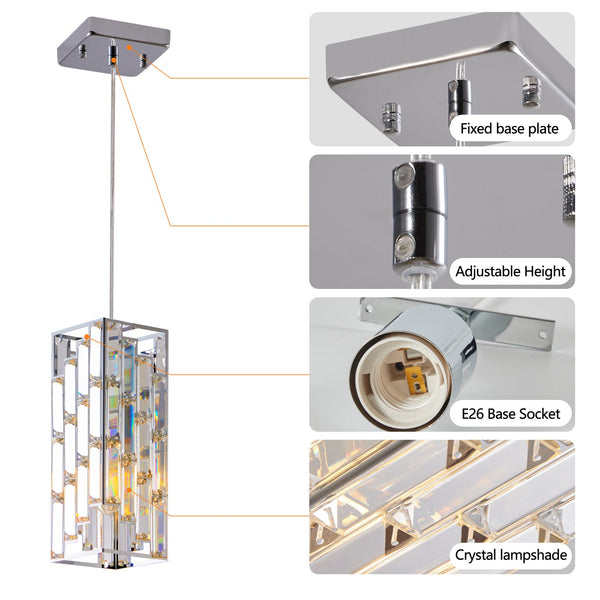 Fixed base plate

Adjustable Height

E26 Base Socket

Crystal lampshade