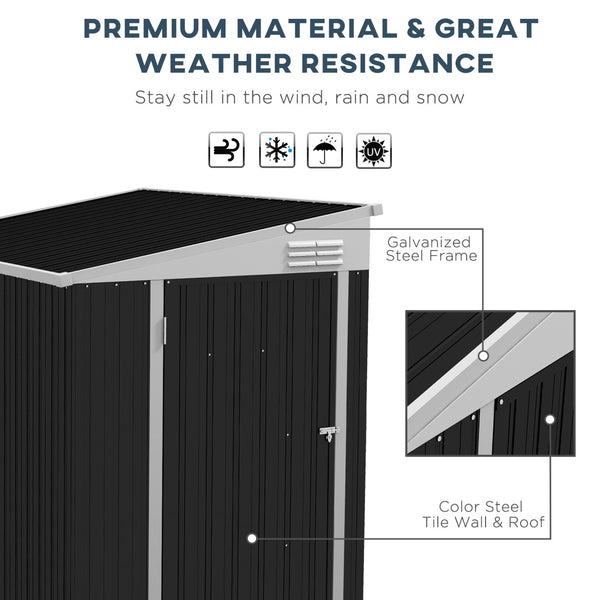 PREMIUM MATERIAL & GREAT WEATHER RESISTANCE

Stay still in the wind, rain and snow

UV

Galvanized Steel Frame

Color Steel Tile Wall & Roof