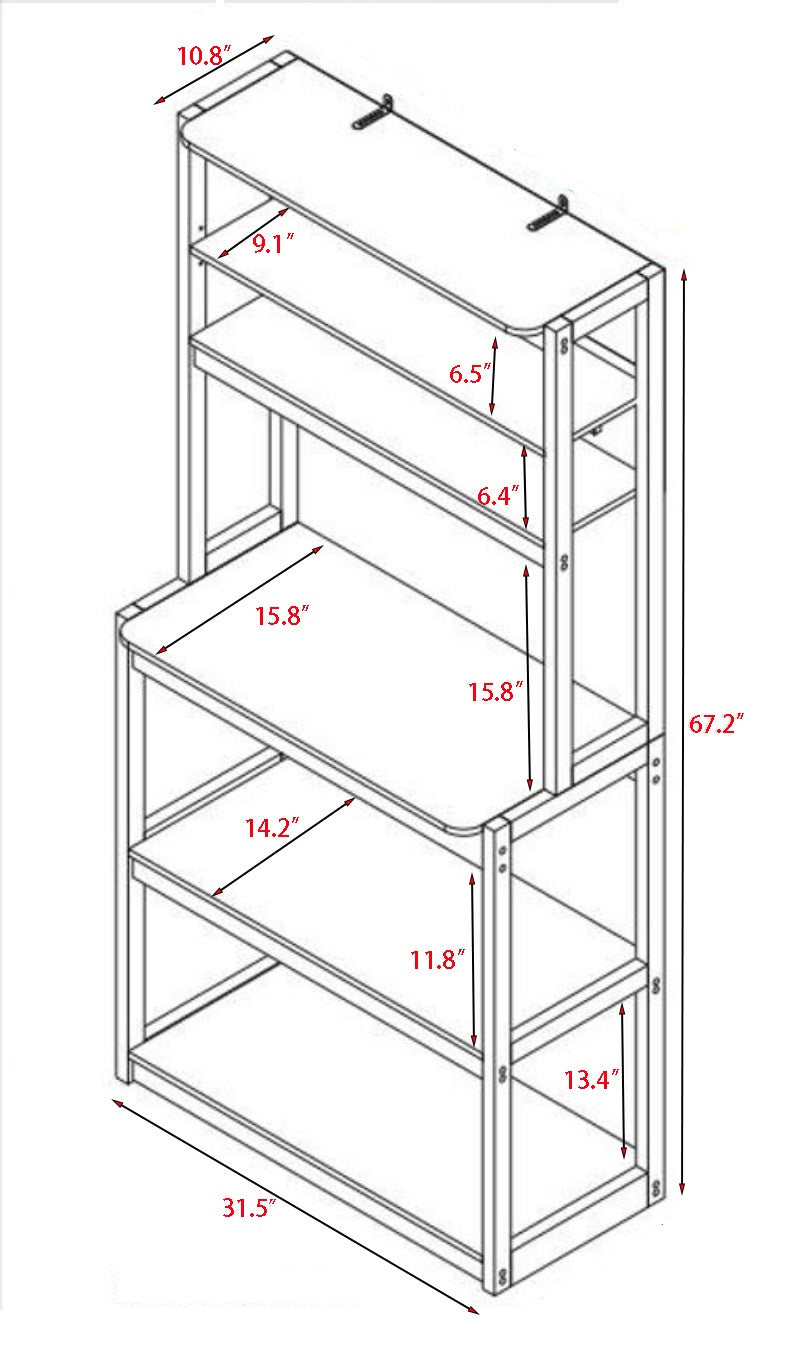 10.8″
9.1″
6.5″
6.4″
15.8″
15.8″
67.2″
14.2″
11.8″
13.4″
31.5″