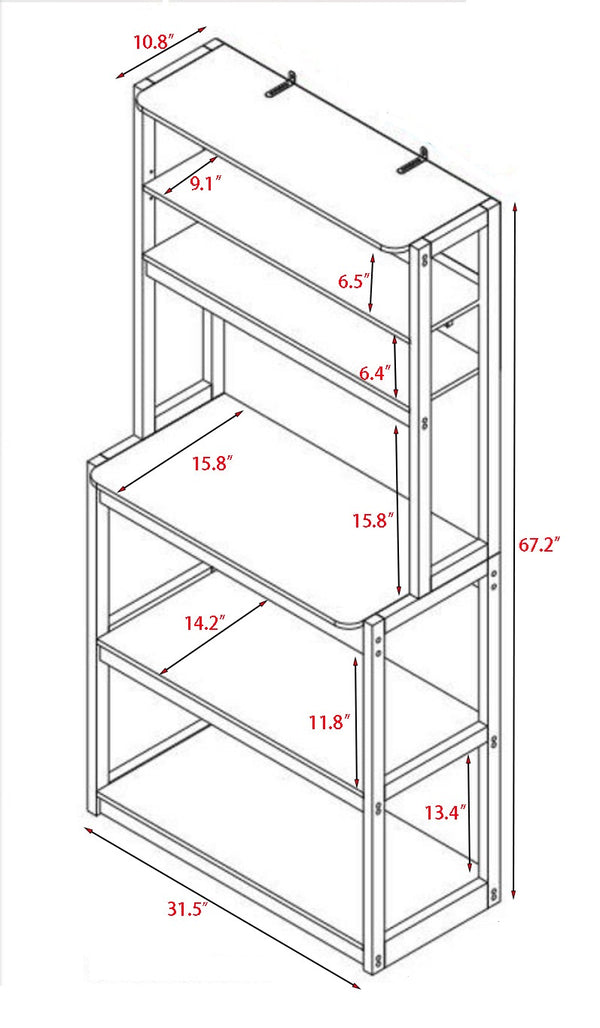 10.8″

9.1″

6.5″

6.4″

15.8″

15.8″

67.2″

14.2″

11.8″

13.4″

31.5″