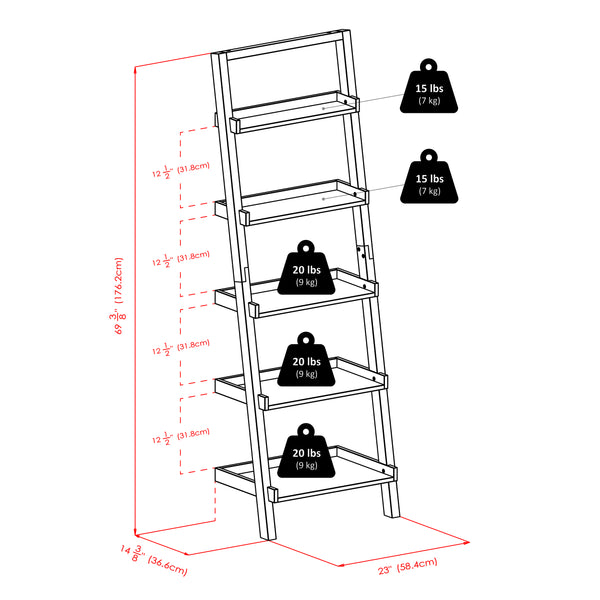 15 lbs
(7 kg)

15 lbs
(7 kg)

20 lbs
(9 kg)

20 lbs
(9 kg)

20 lbs
(9 kg)

$12\frac{1}{2}$" (31.8cm)

$12\frac{1}{2}$" (31.8cm)

$12\frac{1}{2}$" (31.8cm)

$12\frac{1}{2}$" (31.8cm)

$69\frac{3}{8}$" (176.2cm)

$14\frac{3}{8}$" (36.6cm)

23" (58.4cm)