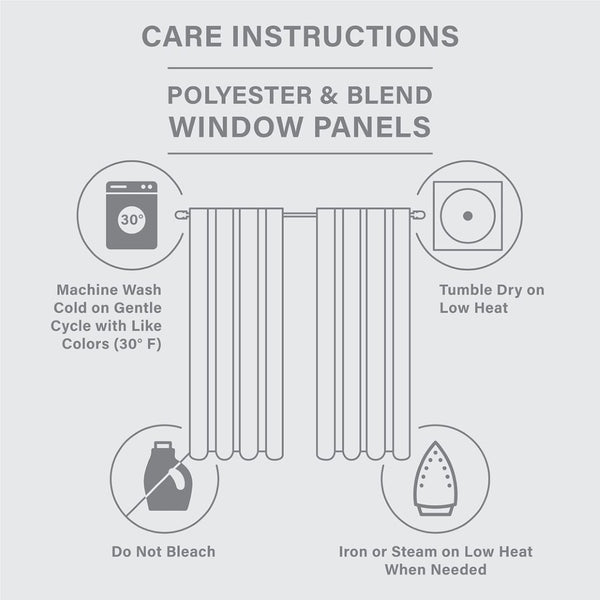 CARE INSTRUCTIONS

POLYESTER & BLEND WINDOW PANELS

30°

Machine Wash Cold on Gentle Cycle with Like Colors (30° F)

Tumble Dry on Low Heat

Do Not Bleach

Iron or Steam on Low Heat When Needed