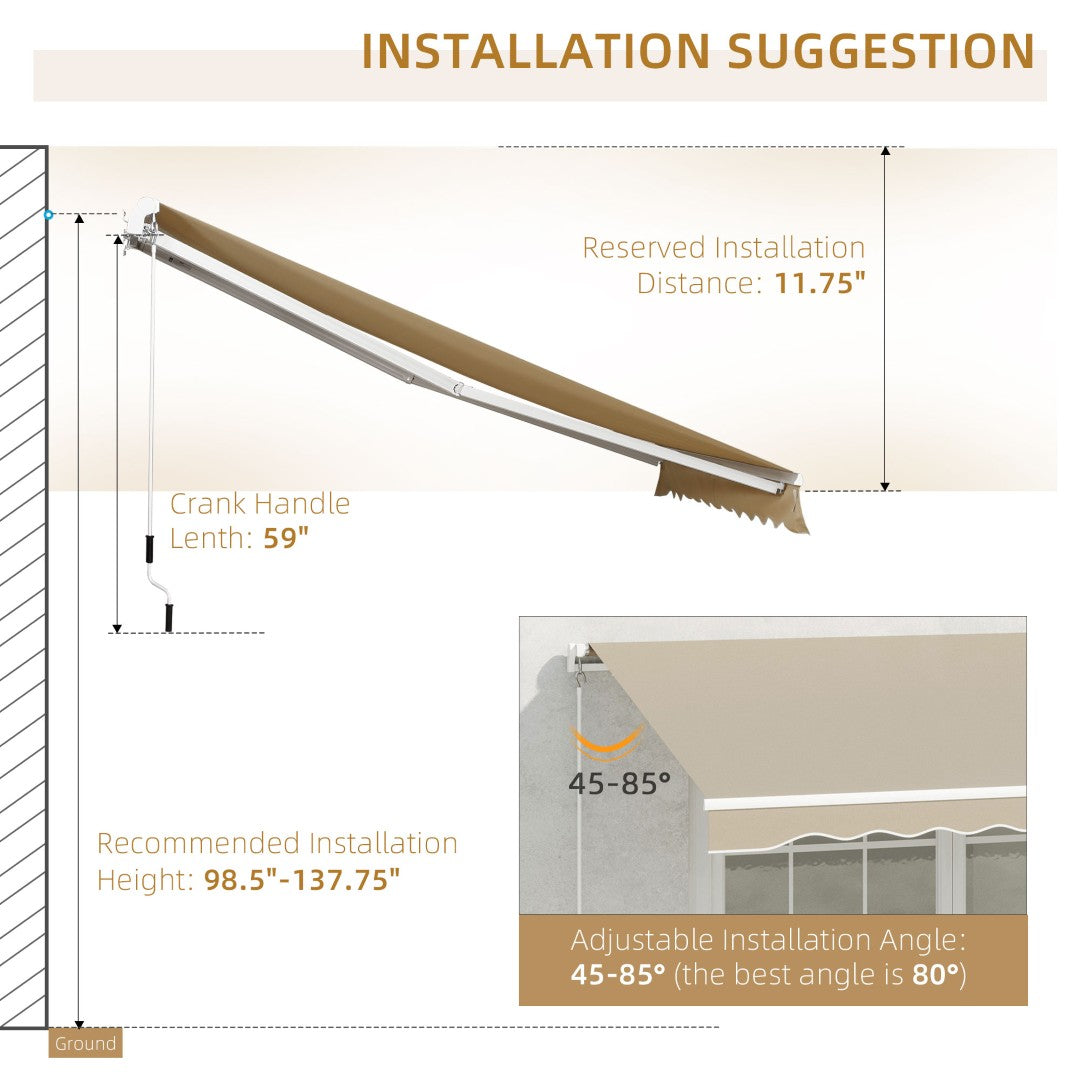 INSTALLATION SUGGESTION

Reserved Installation Distance: 11.75"

Crank Handle Lenth: 59"

45-85°

Recommended Installation Height: 98.5"-137.75"

Adjustable Installation Angle: 45-85° (the best angle is 80°)

Ground